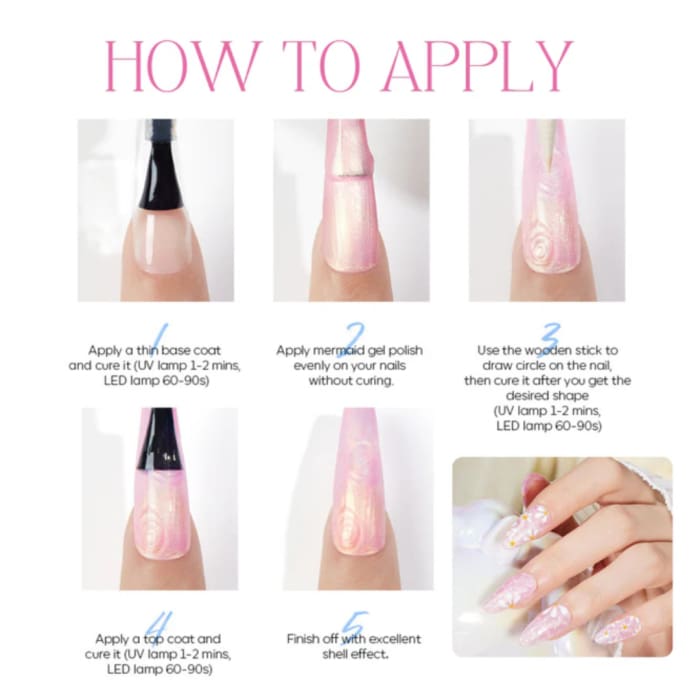 HOW TO APPLY

1
Apply a thin base coat and cure it (UV lamp 1-2 mins, LED lamp 60-90s)

2
Apply mermaid gel polish evenly on your nails without curing.

3
Use the wooden stick to draw circle on the nail, then cure it after you get the desired shape (UV lamp 1-2 mins, LED lamp 60-90s)

4
Apply a top coat and cure it (UV lamp 1-2 mins, LED lamp 60-90s)

5
Finish off with excellent shell effect.