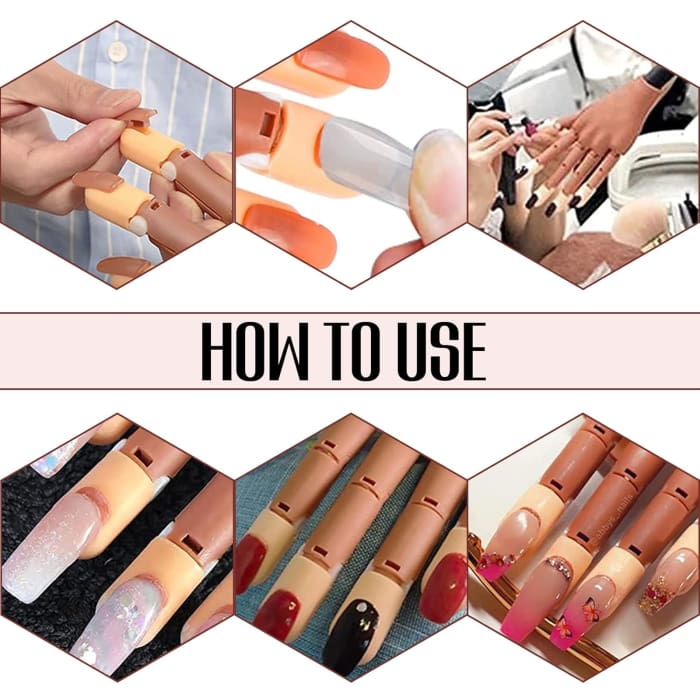 HOW TO USE