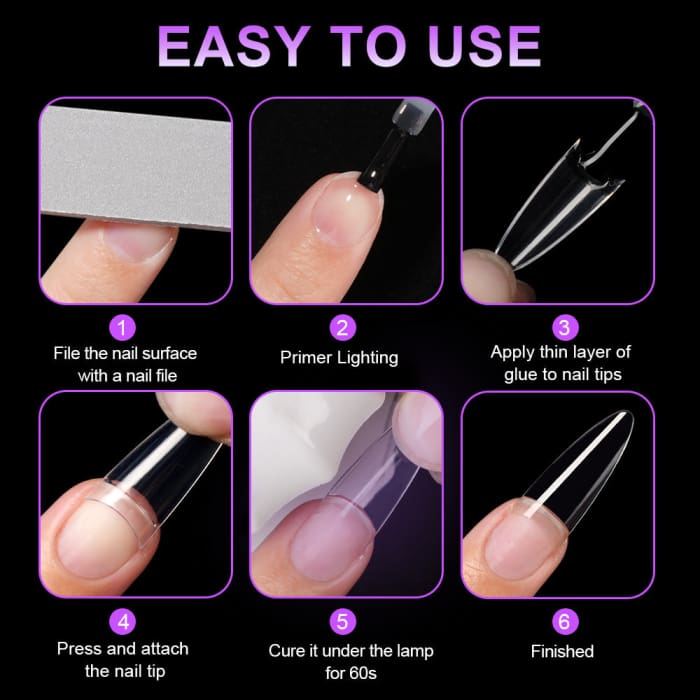 EASY TO USE

1
File the nail surface with a nail file

2
Primer Lighting

3
Apply thin layer of glue to nail tips

4
Press and attach the nail tip

5
Cure it under the lamp for 60s

6
Finished