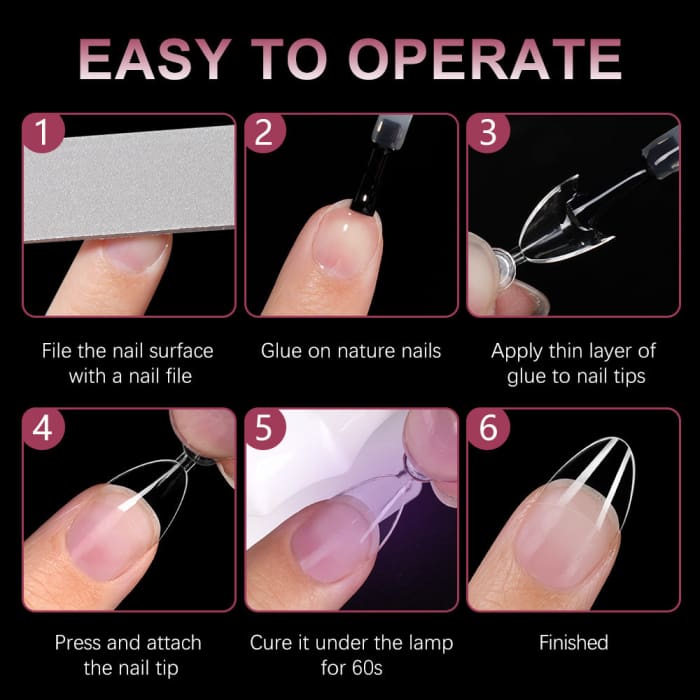 EASY TO OPERATE

1

File the nail surface with a nail file

2

Glue on nature nails

3

Apply thin layer of glue to nail tips

4

Press and attach the nail tip

5

Cure it under the lamp for 60s

6

Finished