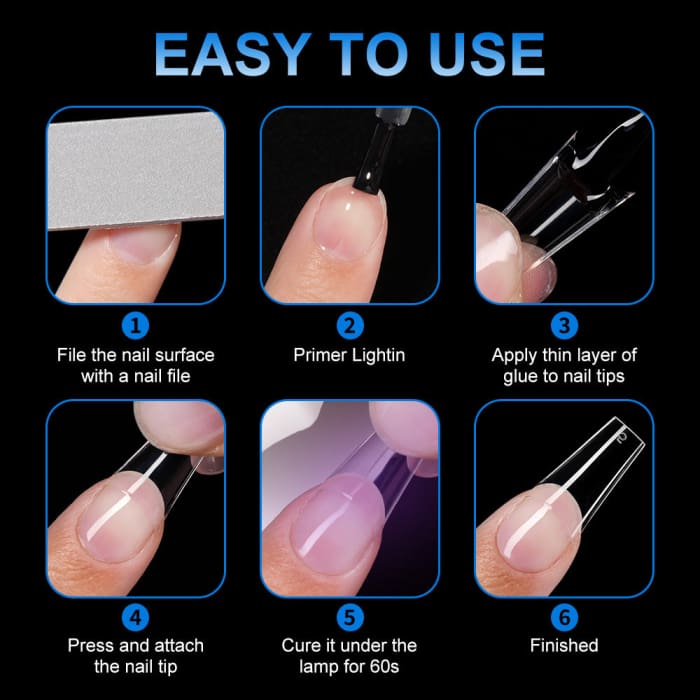 EASY TO USE

1
File the nail surface with a nail file

2
Primer Lightin

3
Apply thin layer of glue to nail tips

4
Press and attach the nail tip

5
Cure it under the lamp for 60s

6
Finished