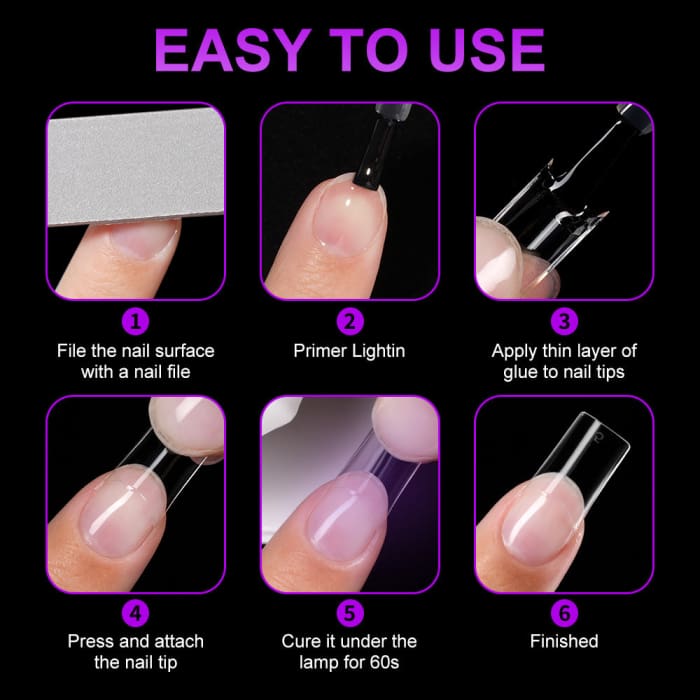 EASY TO USE

1
File the nail surface with a nail file

2
Primer Lightin

3
Apply thin layer of glue to nail tips

4
Press and attach the nail tip

5
Cure it under the lamp for 60s

6
Finished