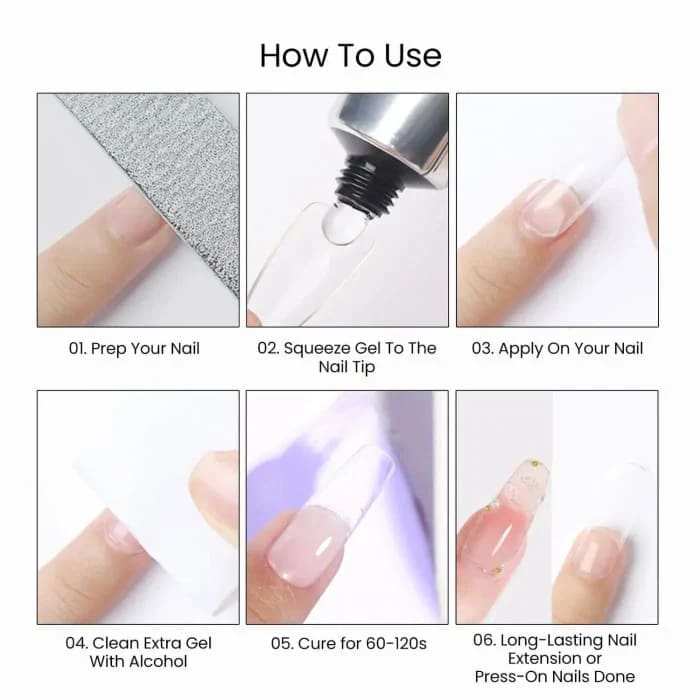 How To Use

01. Prep Your Nail

02. Squeeze Gel To The Nail Tip

03. Apply On Your Nail

04. Clean Extra Gel With Alcohol

05. Cure for 60-120s

06. Long-Lasting Nail Extension or Press-On Nails Done