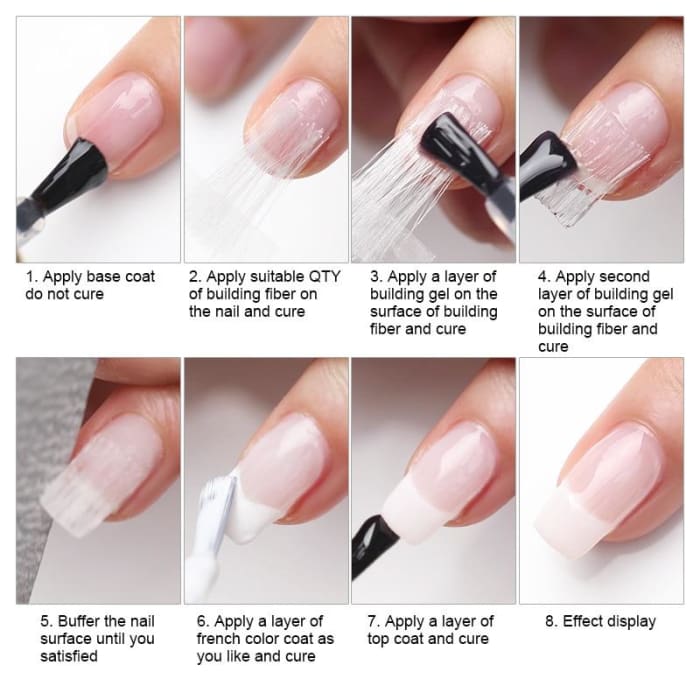 1. Apply base coat do not cure

2. Apply suitable QTY of building fiber on the nail and cure

3. Apply a layer of building gel on the surface of building fiber and cure

4. Apply second layer of building gel on the surface of building fiber and cure

5. Buffer the nail surface until you satisfied

6. Apply a layer of french color coat as you like and cure

7. Apply a layer of top coat and cure

8. Effect display